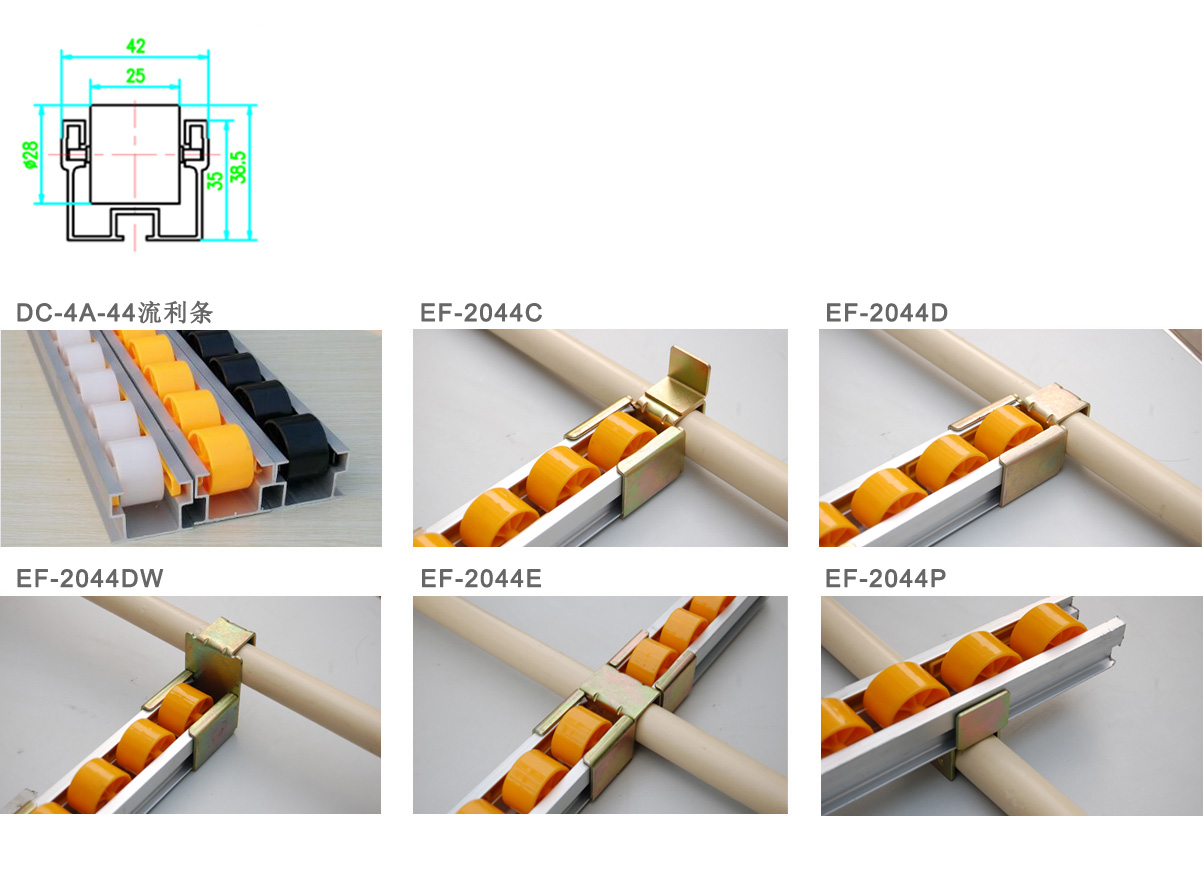 42
25
ø28
35
38.5

DC-4A-44流利条

EF-2044C

EF-2044D

EF-2044DW

EF-2044E

EF-2044P